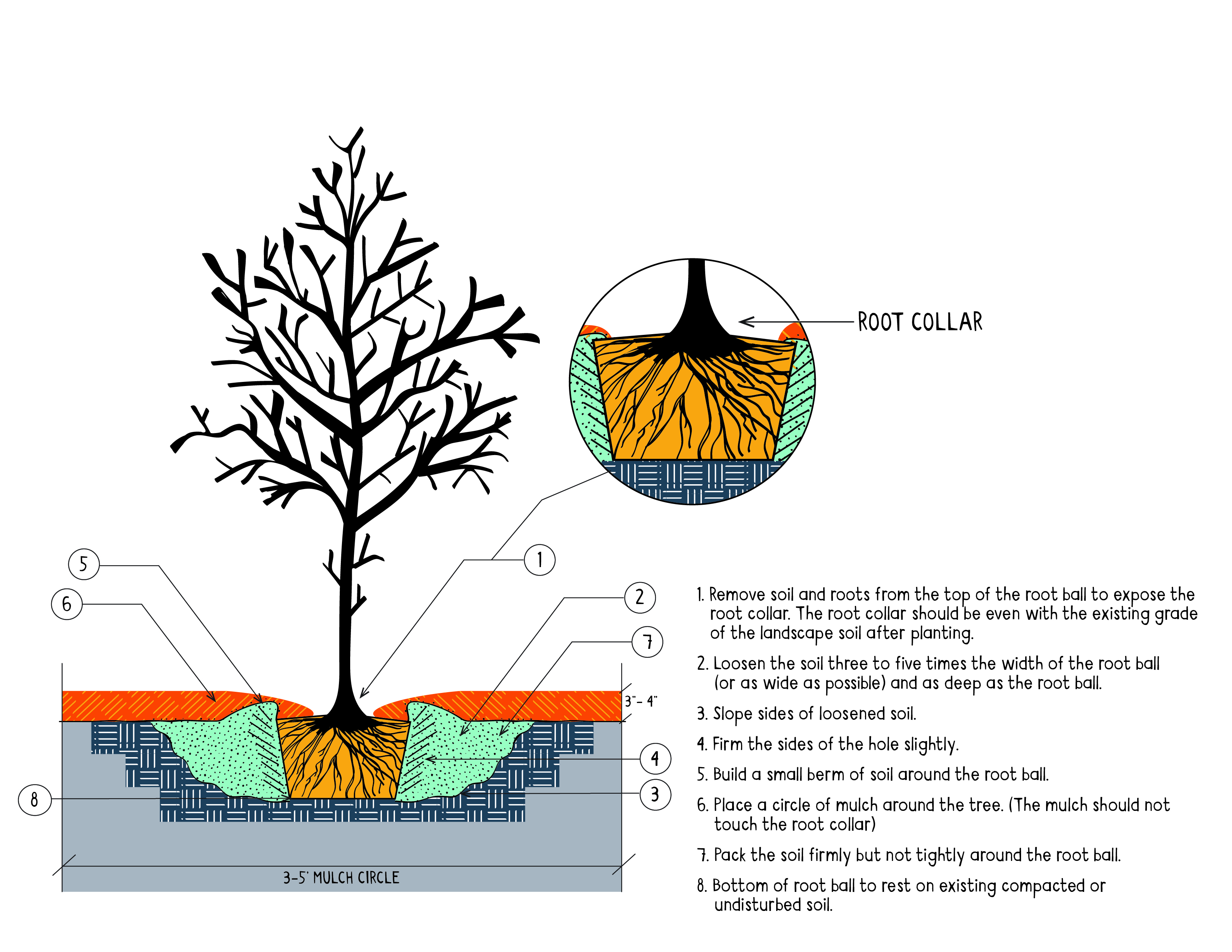 ROOT COLLAR

5

6

1

2

7

4

3

8

3"- 4"

3-5' MULCH CIRCLE

1. Remove soil and roots from the top of the root ball to expose the root collar. The root collar should be even with the existing grade of the landscape soil after planting.

2. Loosen the soil three to five times the width of the root ball (or as wide as possible) and as deep as the root ball.

3. Slope sides of loosened soil.

4. Firm the sides of the hole slightly.

5. Build a small berm of soil around the root ball.

6. Place a circle of mulch around the tree. (The mulch should not touch the root collar)

7. Pack the soil firmly but not tightly around the root ball.

8. Bottom of root ball to rest on existing compacted or undisturbed soil.