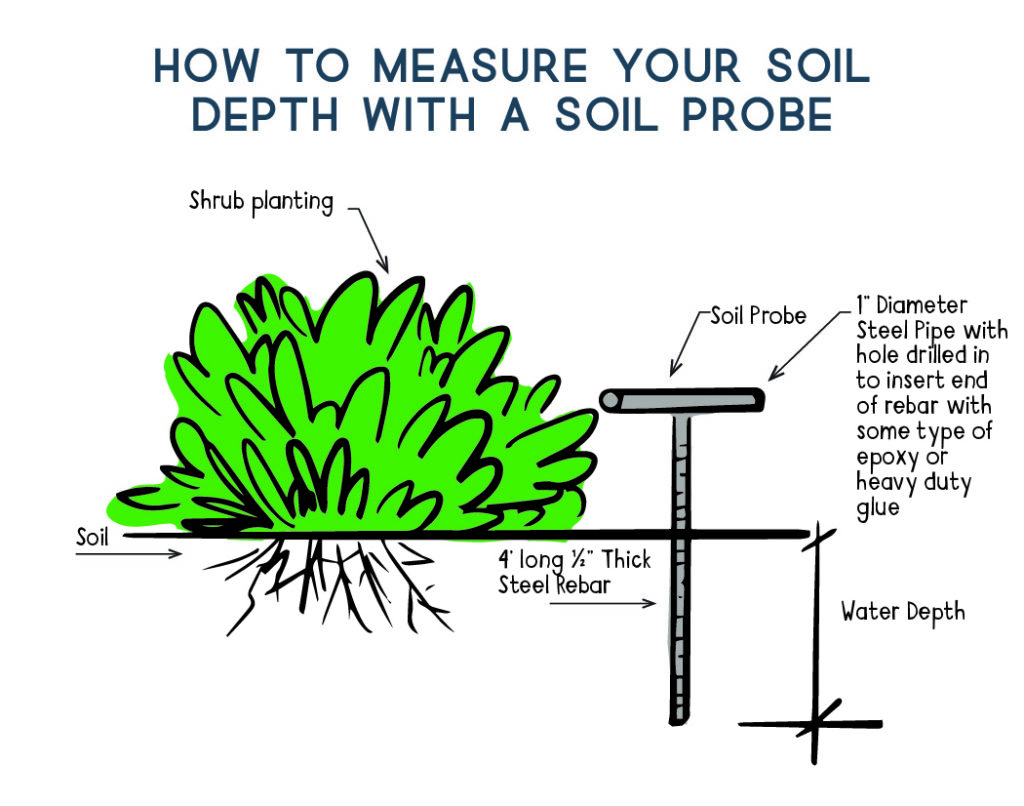 HOW TO MEASURE YOUR SOIL DEPTH WITH A SOIL PROBE

Shrub planting

Soil Probe

1" Diameter Steel Pipe with hole drilled in to insert end of rebar with some type of epoxy or heavy duty glue

Soil

4' long ½" Thick Steel Rebar

Water Depth